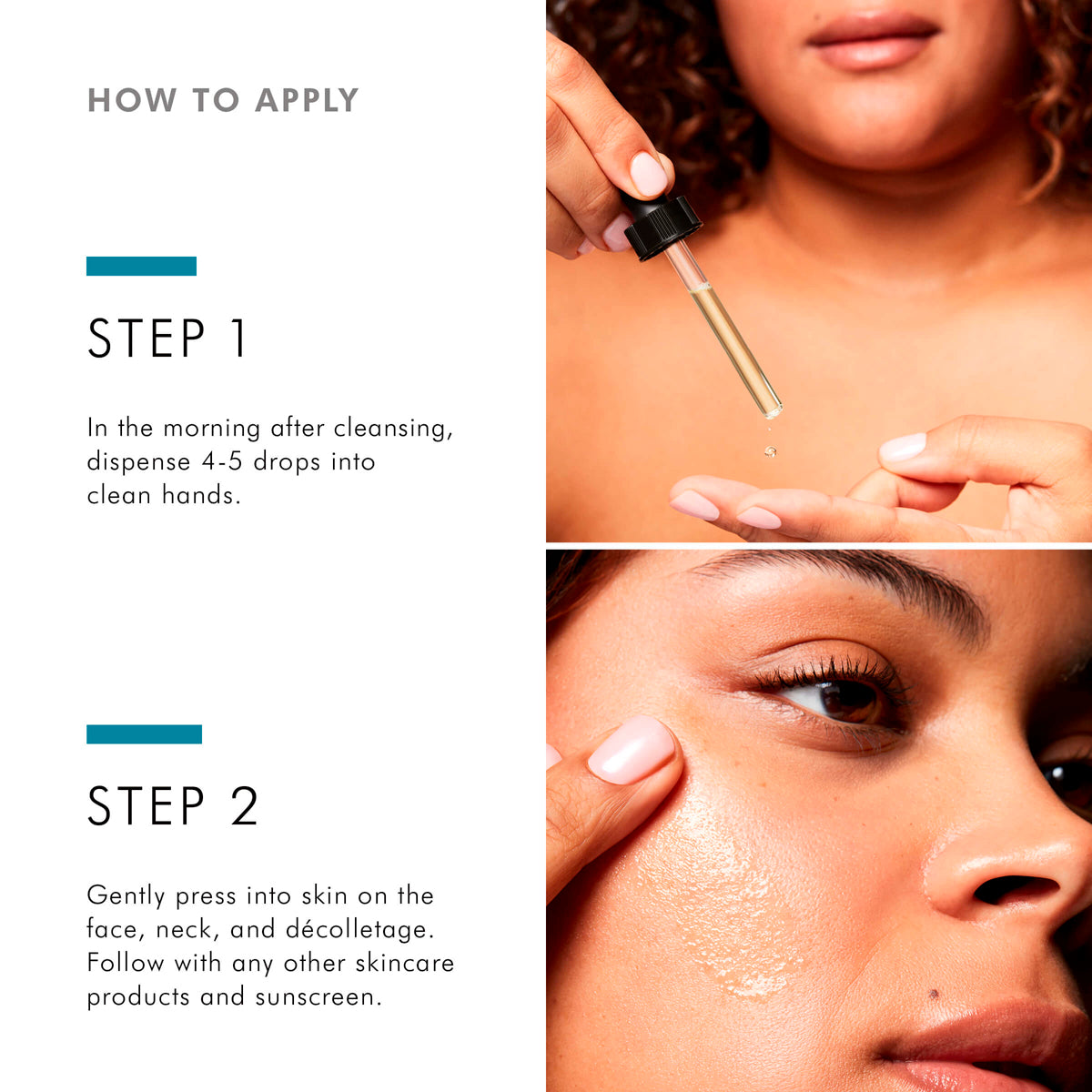 HOW TO APPLY

STEP 1

In the morning after cleansing, dispense 4-5 drops into clean hands.

STEP 2

Gently press into skin on the face, neck, and décolletage. Follow with any other skincare products and sunscreen.