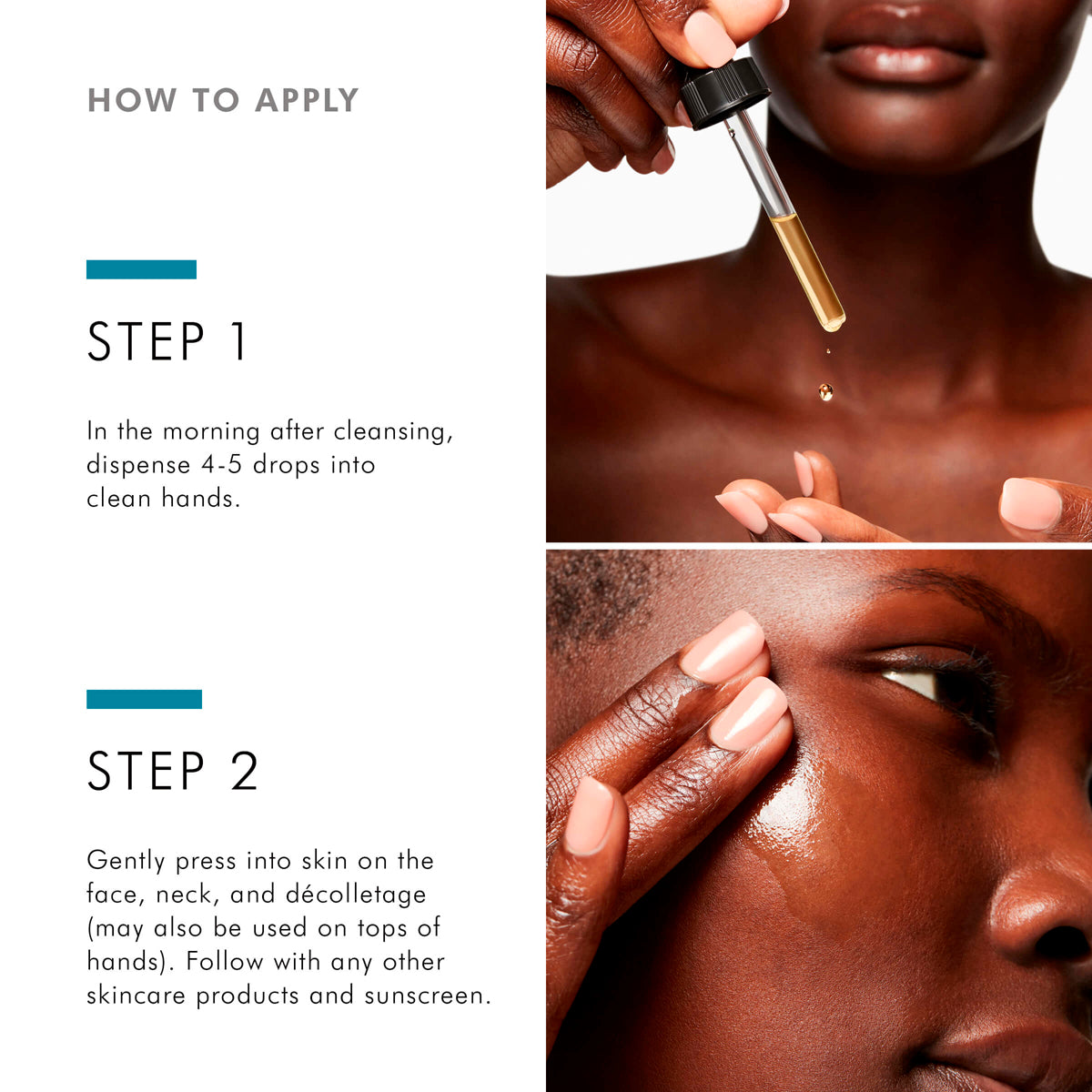 HOW TO APPLY

STEP 1

In the morning after cleansing, dispense 4-5 drops into clean hands.

STEP 2

Gently press into skin on the face, neck, and décolletage (may also be used on tops of hands). Follow with any other skincare products and sunscreen.